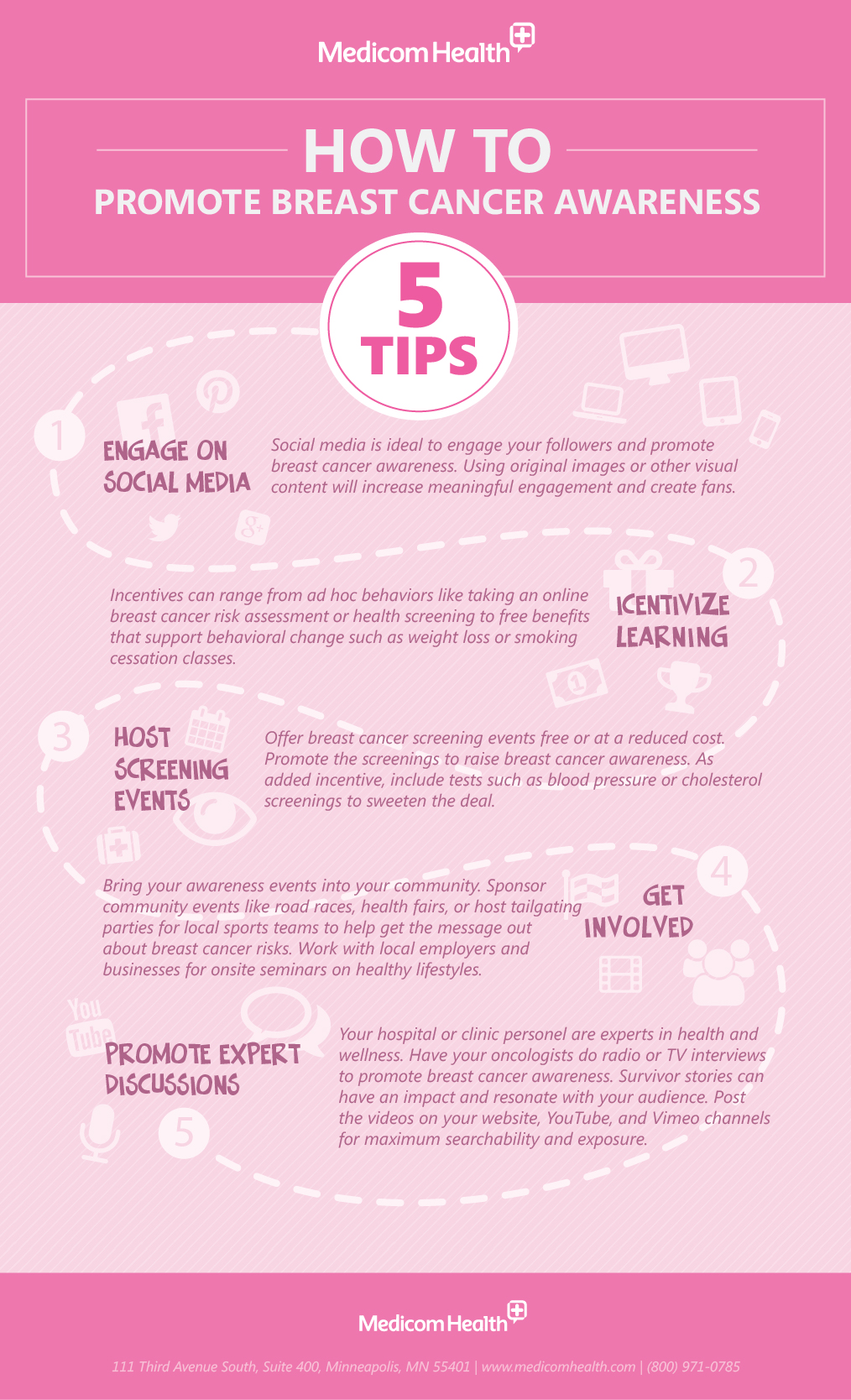 Medicom Health

HOW TO
PROMOTE BREAST CANCER AWARENESS

5 TIPS

1 ENGAGE ON SOCIAL MEDIA

Social media is ideal to engage your followers and promote breast cancer awareness. Using original images or other visual content will increase meaningful engagement and create fans.

2 ICENTIVIZE LEARNING

Incentives can range from ad hoc behaviors like taking an online breast cancer risk assessment or health screening to free benefits that support behavioral change such as weight loss or smoking cessation classes.

3 HOST SCREENING EVENTS

Offer breast cancer screening events free or at a reduced cost. Promote the screenings to raise breast cancer awareness. As added incentive, include tests such as blood pressure or cholesterol screenings to sweeten the deal.

4 GET INVOLVED

Bring your awareness events into your community. Sponsor community events like road races, health fairs, or host tailgating parties for local sports teams to help get the message out about breast cancer risks. Work with local employers and businesses for onsite seminars on healthy lifestyles.

You Tube

PROMOTE EXPERT DISCUSSIONS

5

Your hospital or clinic personel are experts in health and wellness. Have your oncologists do radio or TV interviews to promote breast cancer awareness. Survivor stories can have an impact and resonate with your audience. Post the videos on your website, YouTube, and Vimeo channels for maximum searchability and exposure.

Medicom Health

111 Third Avenue South, Suite 400, Minneapolis, MN 55401 | www.medicomhealth.com | (800) 971-0785