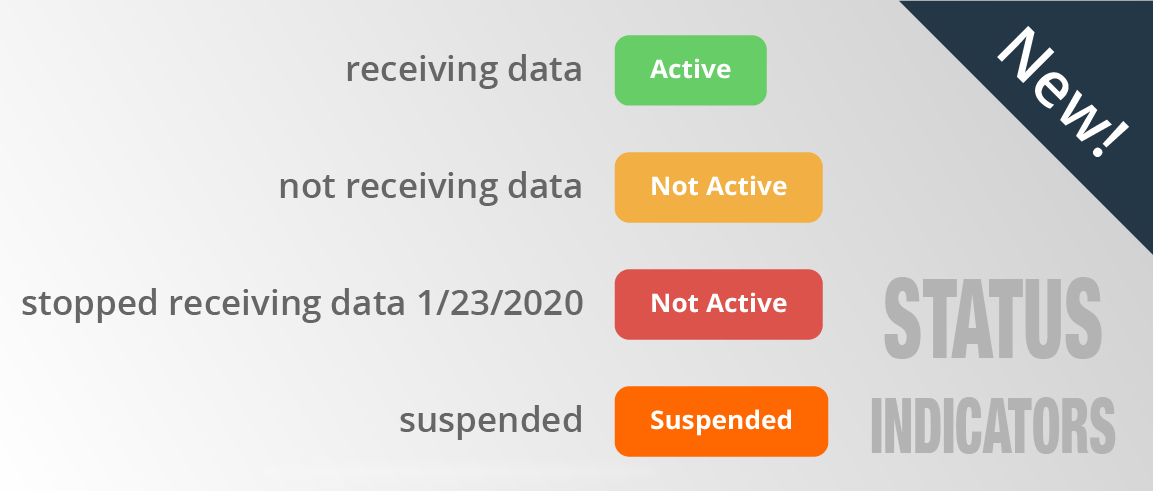 New!

receiving data Active

not receiving data Not Active

stopped receiving data 1/23/2020 Not Active

suspended Suspended

STATUS INDICATORS